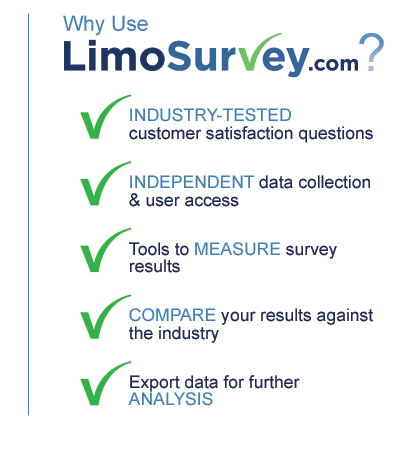 Why Use
LimoSurvey.com?

INDUSTRY-TESTED customer satisfaction questions

INDEPENDENT data collection & user access

Tools to MEASURE survey results

COMPARE your results against the industry

Export data for further ANALYSIS